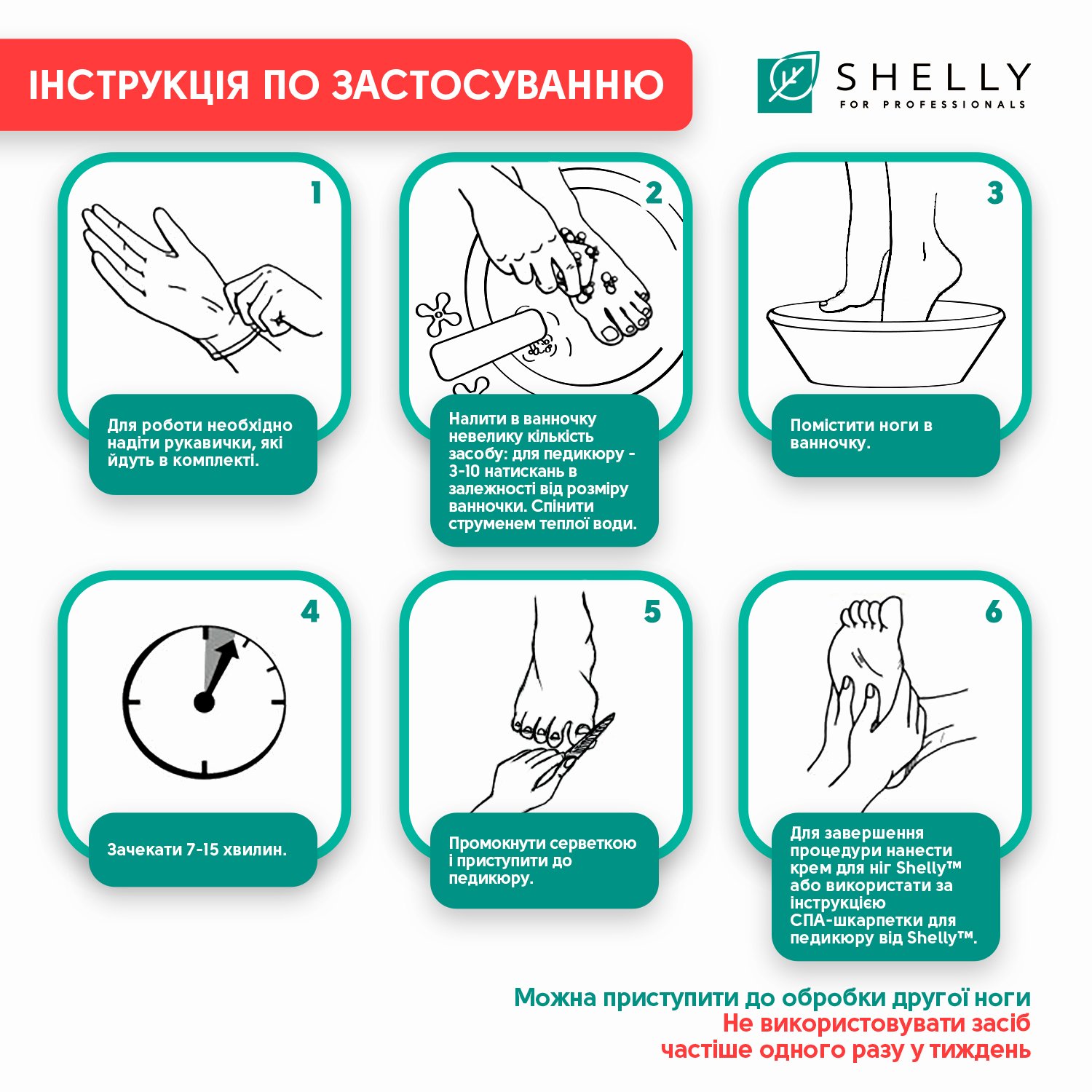 ІНСТРУКЦІЯ ПО ЗАСТОСУВАННЮ

SHELLY
FOR PROFESSIONALS

1
Для роботи необхідно надіти рукавички, які йдуть в комплекті.

2
Налити в ванночку невелику кількість засобу: для педикюру - 3-10 натискань в залежності від розміру ванночки. Спінити струменем теплої води.

3
Помістити ноги в ванночку.

4
Зачекати 7-15 хвилин.

5
Промокнути серветкою і приступити до педикюру.

6
Для завершення процедури нанести крем для ніг Shelly™ або використати за інструкцією СПА-шкарпетки для педикюру від Shelly™.

Можна приступити до обробки другої ноги
Не використовувати засіб частіше одного разу у тиждень