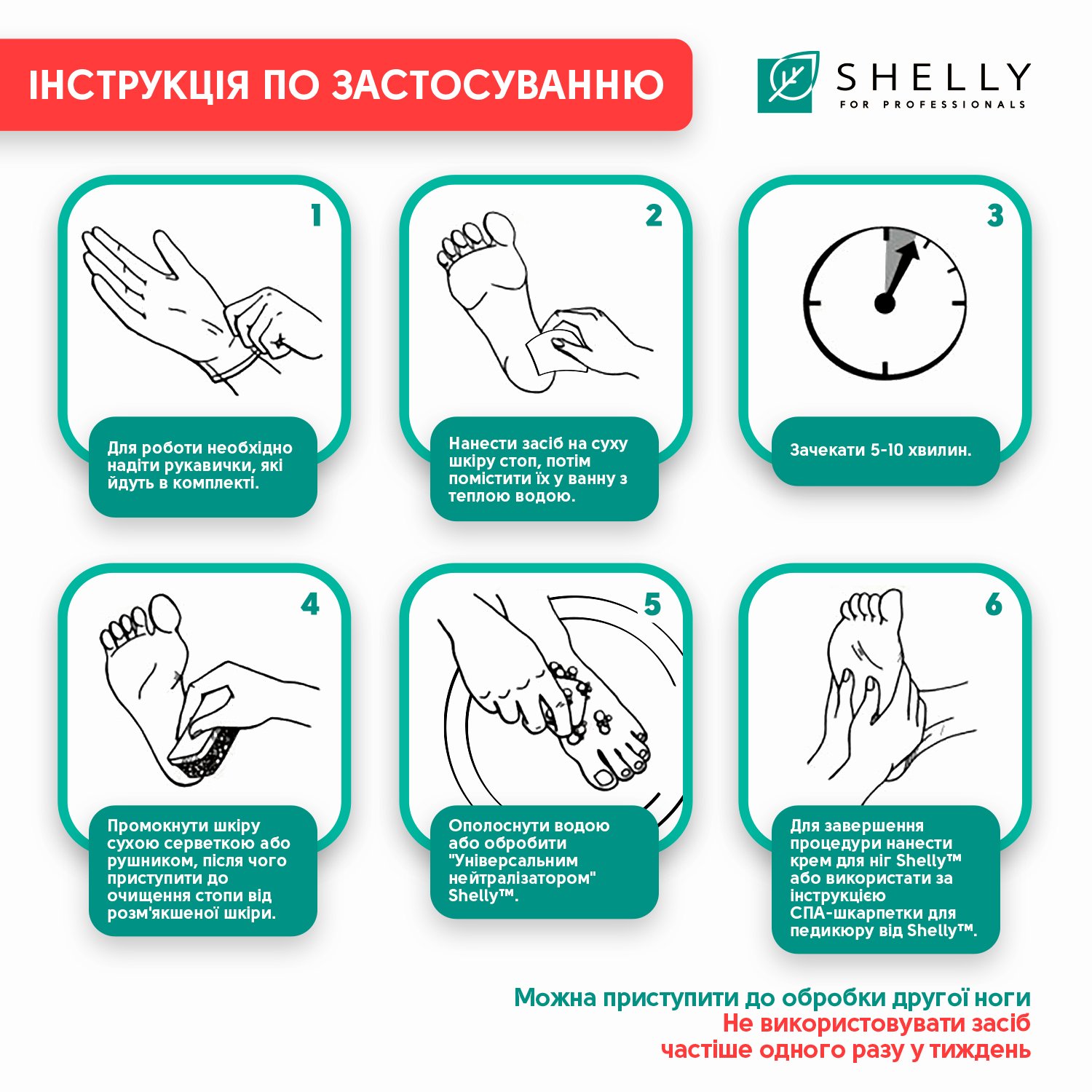 ІНСТРУКЦІЯ ПО ЗАСТОСУВАННЮ

SHELLY
FOR PROFESSIONALS

1
Для роботи необхідно надіти рукавички, які йдуть в комплекті.

2
Нанести засіб на суху шкіру стоп, потім помістити їх у ванну з теплою водою.

3
Зачекати 5-10 хвилин.

4
Промокнути шкіру сухою серветкою або рушником, після чого приступити до очищення стопи від розм'якшеної шкіри.

5
Ополоснути водою або обробити "Універсальним нейтралізатором" Shelly™.

6
Для завершення процедури нанести крем для ніг Shelly™ або використати за інструкцією СПА-шкарпетки для педикюру від Shelly™.

Можна приступити до обробки другої ноги
Не використовувати засіб частіше одного разу у тиждень