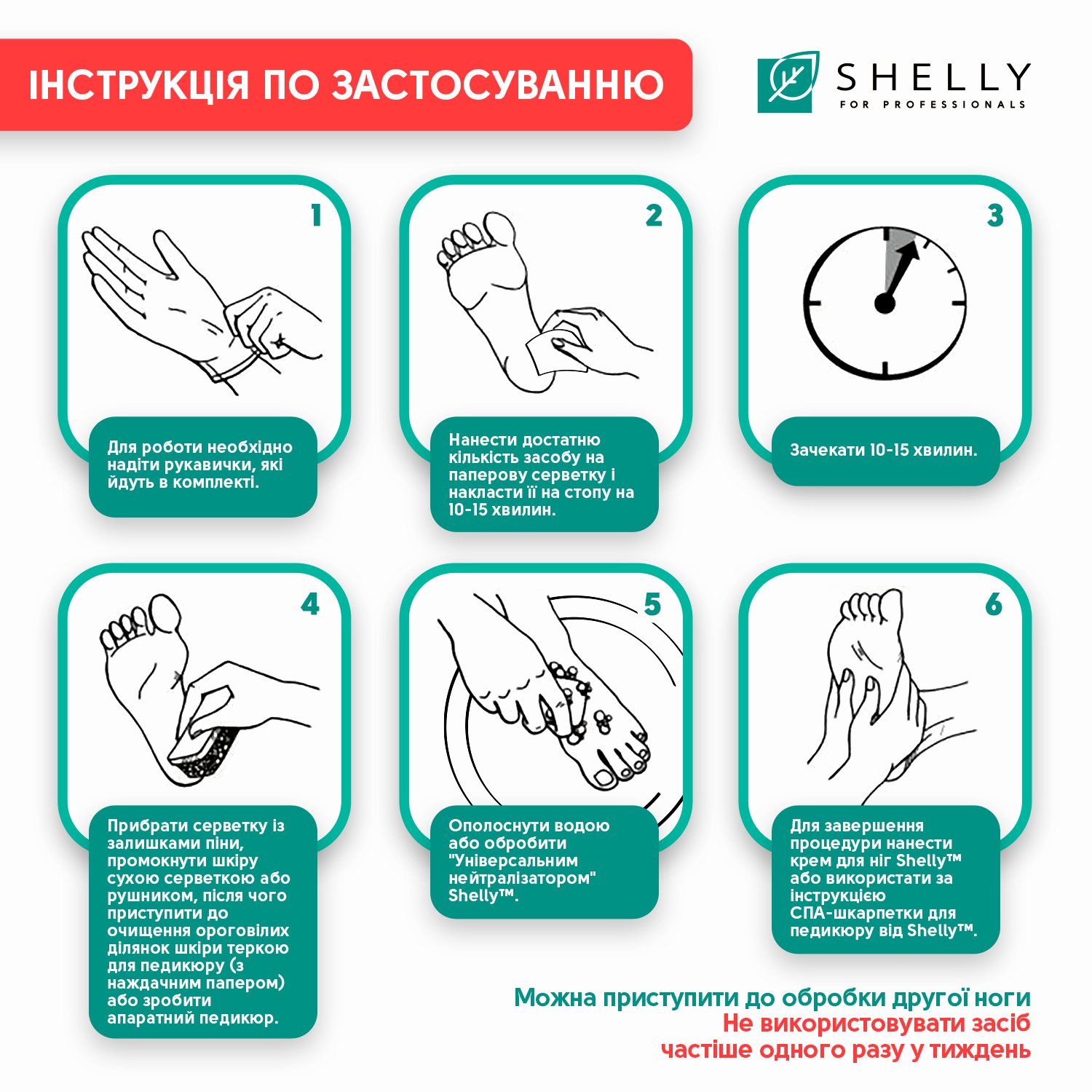 ІНСТРУКЦІЯ ПО ЗАСТОСУВАННЮ

SHELLY
FOR PROFESSIONALS

1
Для роботи необхідно надіти рукавички, які йдуть в комплекті.

2
Нанести достатню кількість засобу на паперову серветку і накласти її на стопу на 10-15 хвилин.

3
Зачекати 10-15 хвилин.

4
Прибрати серветку із залишками піни, промокнути шкіру сухою серветкою або рушником, після чого приступити до очищення ороговілих ділянок шкіри теркою для педикюру (з наждачним папером) або зробити апаратний педикюр.

5
Ополоснути водою або обробити "Універсальним нейтралізатором" Shelly™.

6
Для завершення процедури нанести крем для ніг Shelly™ або використати за інструкцією СПА-шкарпетки для педикюру від Shelly™.

Можна приступити до обробки другої ноги
Не використовувати засіб частіше одного разу у тиждень